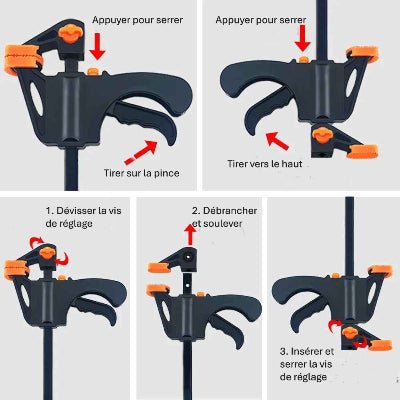 Appuyer pour serrer

Tirer sur la pince

Appuyer pour serrer

Tirer vers le haut

1. Dévisser la vis de réglage

2. Débrancher et soulever

3. Insérer et serrer la vis de réglage